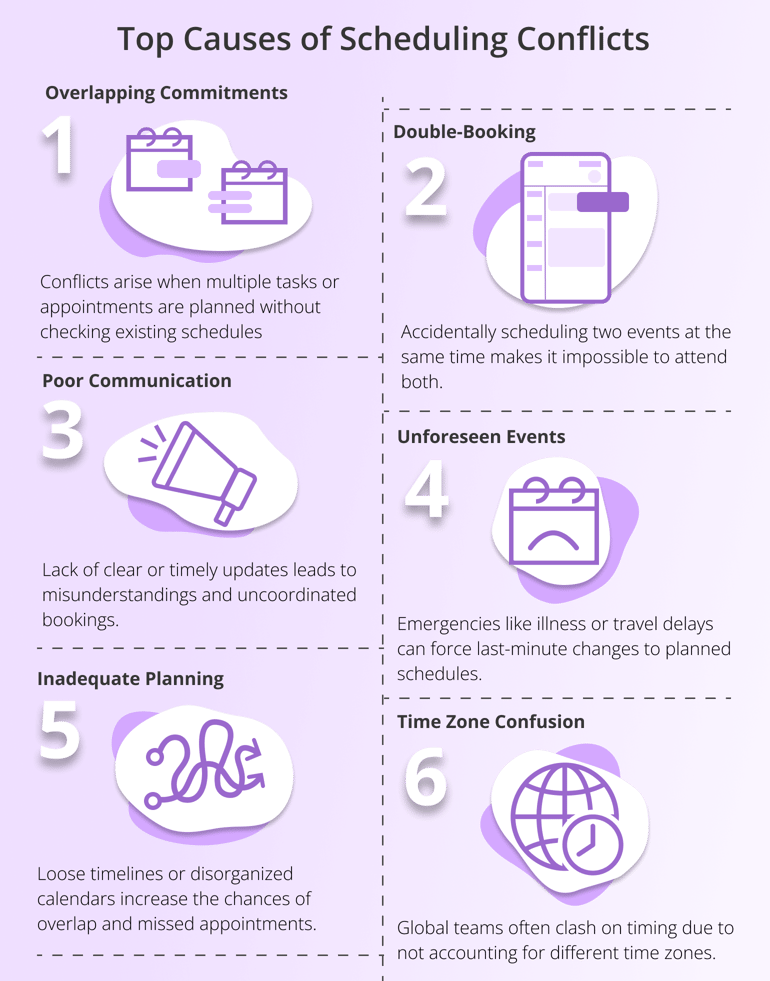 Top Causes of Scheduling Conflicts

Overlapping Commitments

1

Conflicts arise when multiple tasks or appointments are planned without checking existing schedules

Double-Booking

2

Accidentally scheduling two events at the same time makes it impossible to attend both.

Poor Communication

3

Lack of clear or timely updates leads to misunderstandings and uncoordinated bookings.

Unforeseen Events

4

Emergencies like illness or travel delays can force last-minute changes to planned schedules.

Inadequate Planning

5

Loose timelines or disorganized calendars increase the chances of overlap and missed appointments.

Time Zone Confusion

6

Global teams often clash on timing due to not accounting for different time zones.